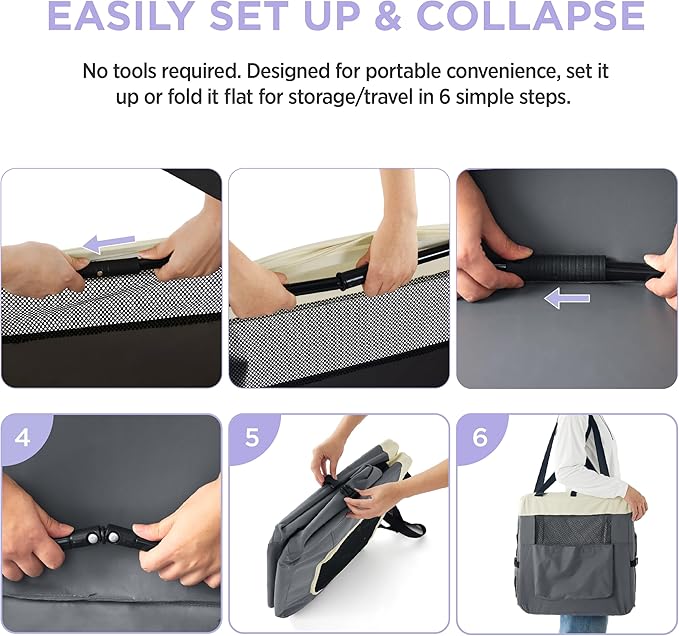 EASILY SET UP & COLLAPSE

No tools required. Designed for portable convenience, set it up or fold it flat for storage/travel in 6 simple steps.

4

5

6