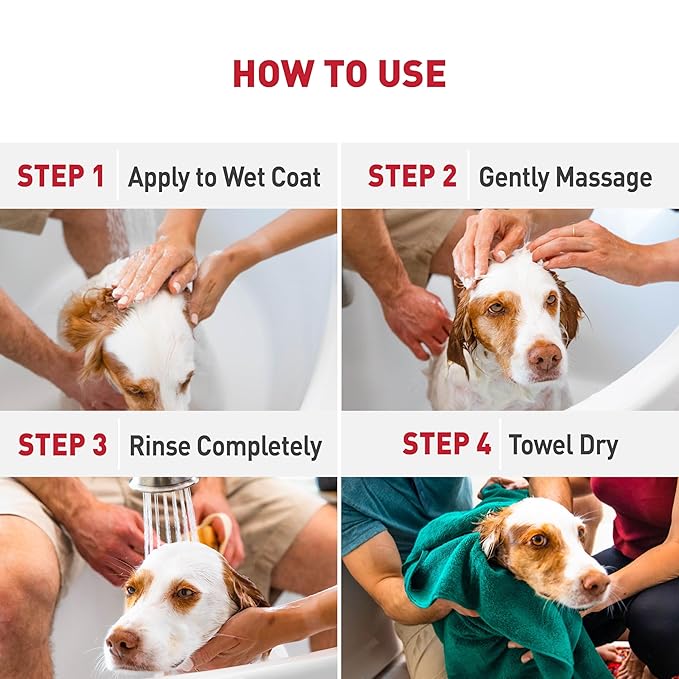 HOW TO USE

STEP 1 Apply to Wet Coat

STEP 2 Gently Massage

STEP 3 Rinse Completely

STEP 4 Towel Dry