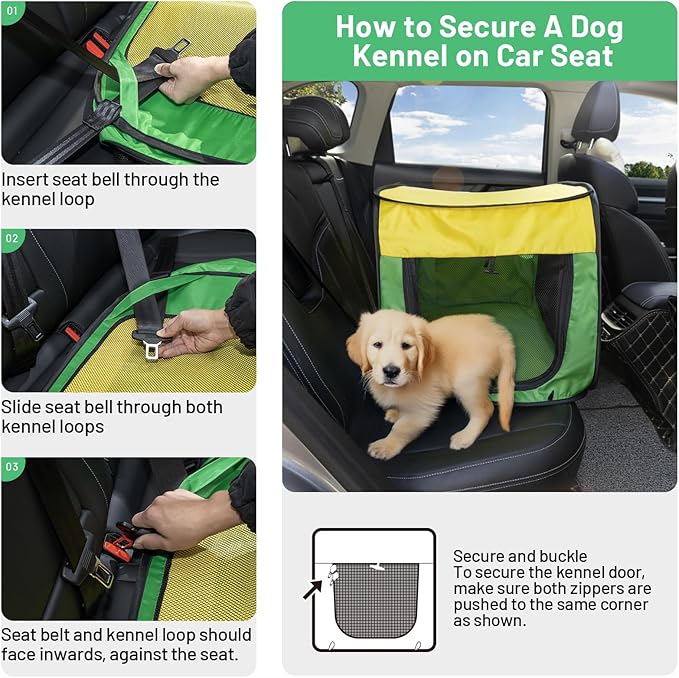 01

Insert seat bell through the kennel loop

02

Slide seat bell through both kennel loops

03

Seat belt and kennel loop should face inwards, against the seat.

How to Secure A Dog Kennel on Car Seat

Secure and buckle
To secure the kennel door, make sure both zippers are pushed to the same corner as shown.