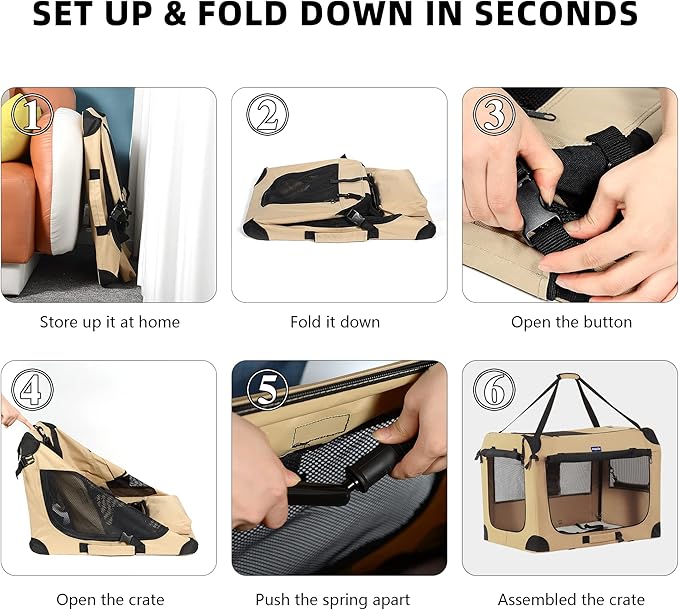 SET UP & FOLD DOWN IN SECONDS

1

Store up it at home

2

Fold it down

3

Open the button

4

Open the crate

5

Push the spring apart

6

Assembled the crate