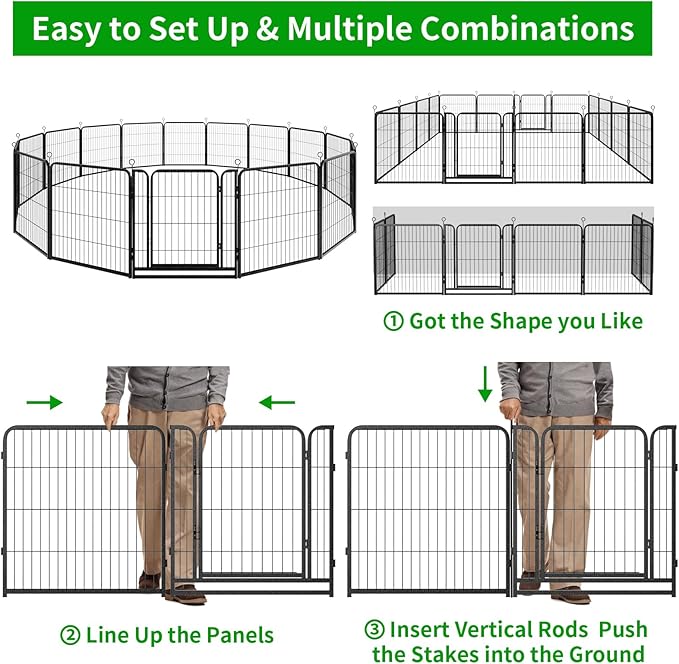 Easy to Set Up & Multiple Combinations

① Got the Shape you Like

② Line Up the Panels

③ Insert Vertical Rods Push the Stakes into the Ground