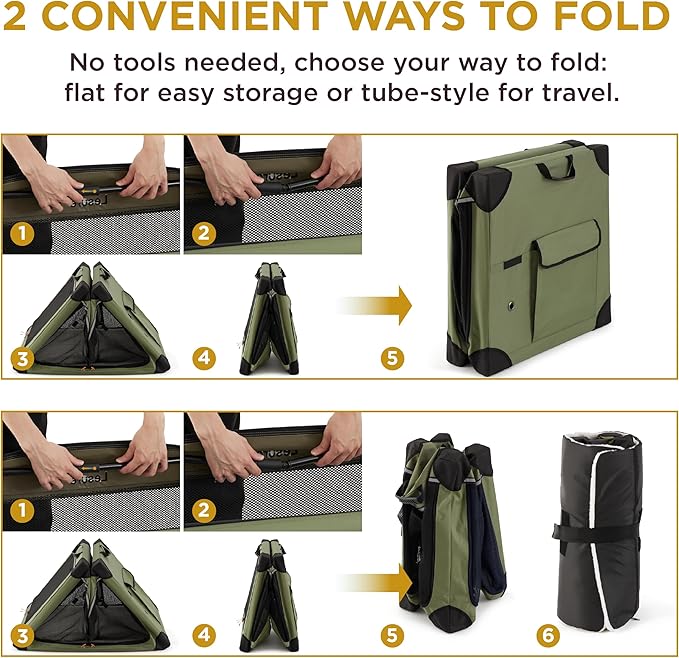 2 CONVENIENT WAYS TO FOLD

No tools needed, choose your way to fold: flat for easy storage or tube-style for travel.

1
2
3
4
5

1
2
3
4
5
6