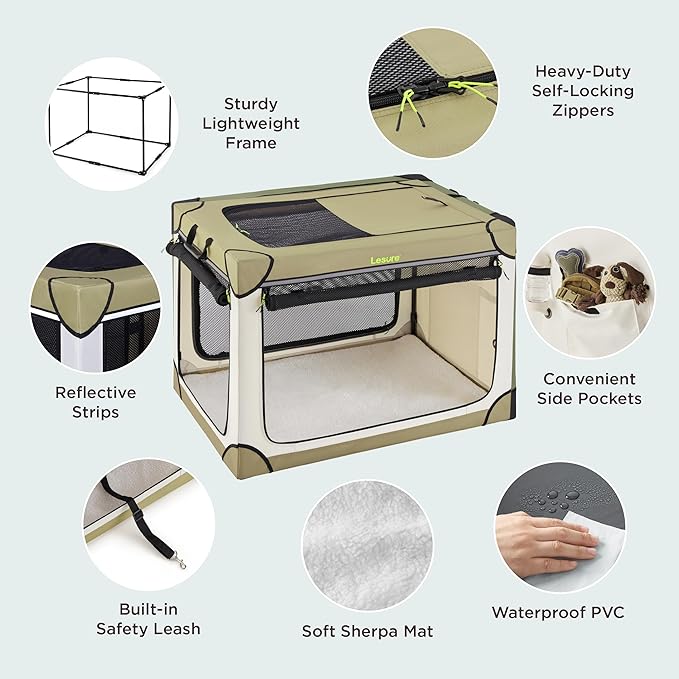 Sturdy Lightweight Frame

Heavy-Duty Self-Locking Zippers

Lesure

Reflective Strips

Convenient Side Pockets

Built-in Safety Leash

Soft Sherpa Mat

Waterproof PVC