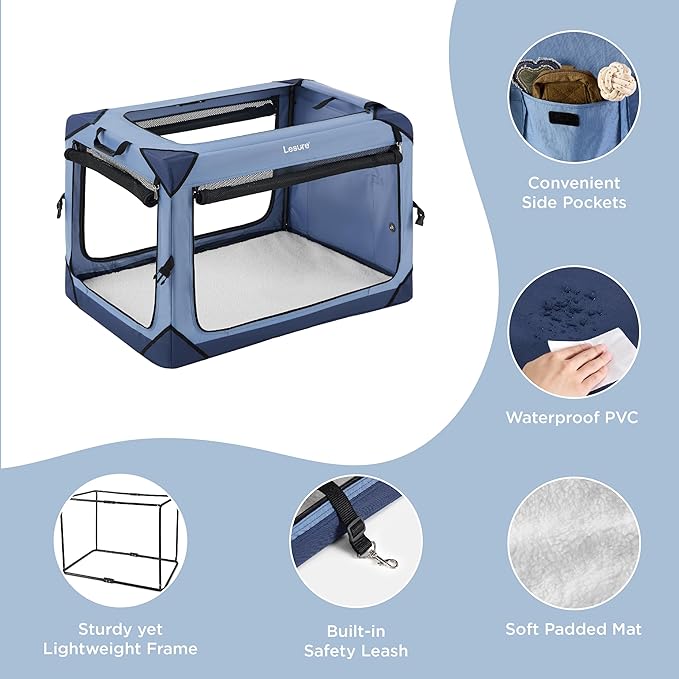 Lesure

Convenient Side Pockets

Waterproof PVC

Sturdy yet Lightweight Frame

Built-in Safety Leash

Soft Padded Mat