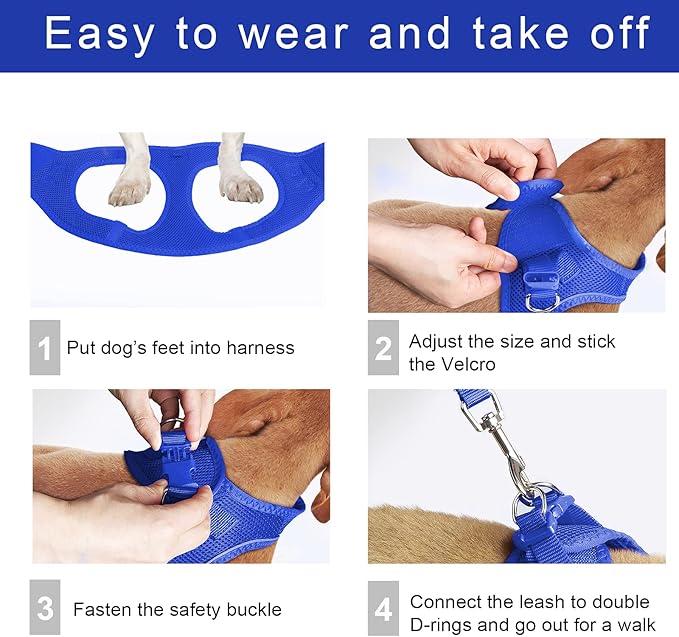 Easy to wear and take off

1 Put dog's feet into harness

2 Adjust the size and stick the Velcro

3 Fasten the safety buckle

4 Connect the leash to double D-rings and go out for a walk