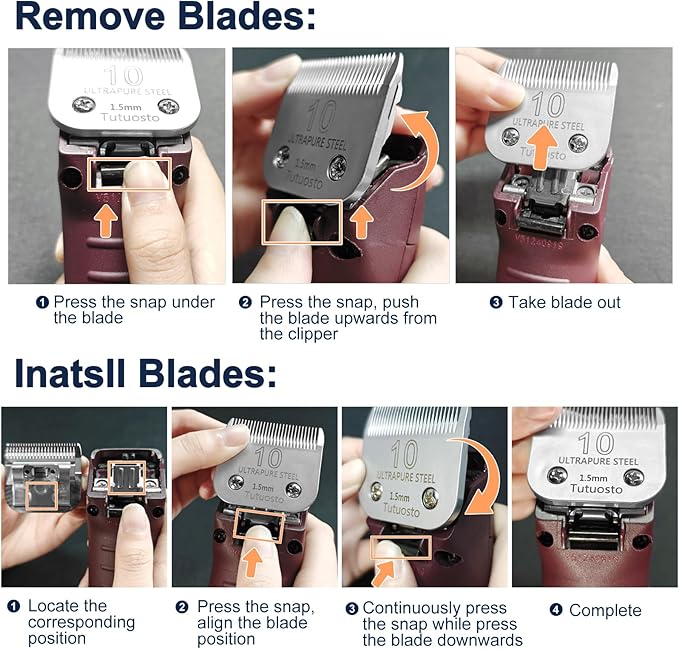 Remove Blades:

10 ULTRAPURE STEEL 1.5mm Tutuosto

10 ULTRAPURE STEEL 1.5mm Tutuosto

10 ULTRAPURE STEEL Tutuosto

❶ Press the snap under the blade

❷ Press the snap, push the blade upwards from the clipper

❸ Take blade out

Inatsll Blades:

10 ULTRAPURE STEEL 1.5mm Tutuosto

10 ULTRAPURE STEEL 1.5mm Tutuosto

10 ULTRAPURE STEEL 1.5mm Tutuosto

❶ Locate the corresponding position

❷ Press the snap, align the blade position

❸ Continuously press the snap while press the blade downwards

❹ Complete