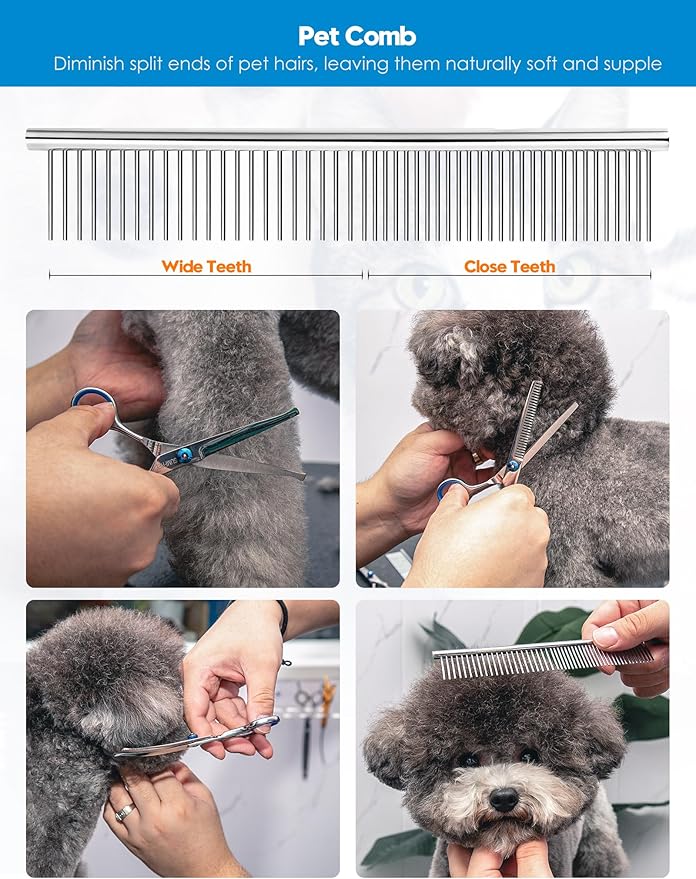 Pet Comb
Diminish split ends of pet hairs, leaving them naturally soft and supple

Wide Teeth
Close Teeth