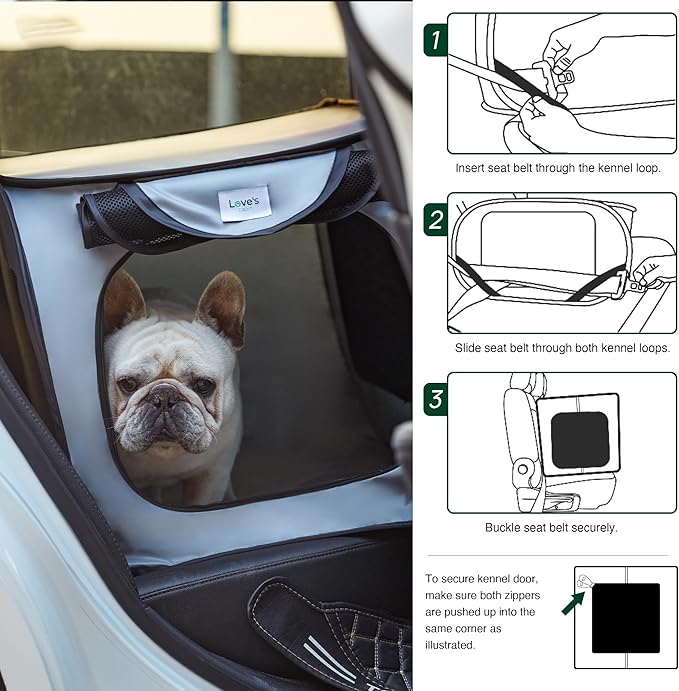 Love's cabin

1

Insert seat belt through the kennel loop.

2

Slide seat belt through both kennel loops.

3

Buckle seat belt securely.

To secure kennel door, make sure both zippers are pushed up into the same corner as illustrated.