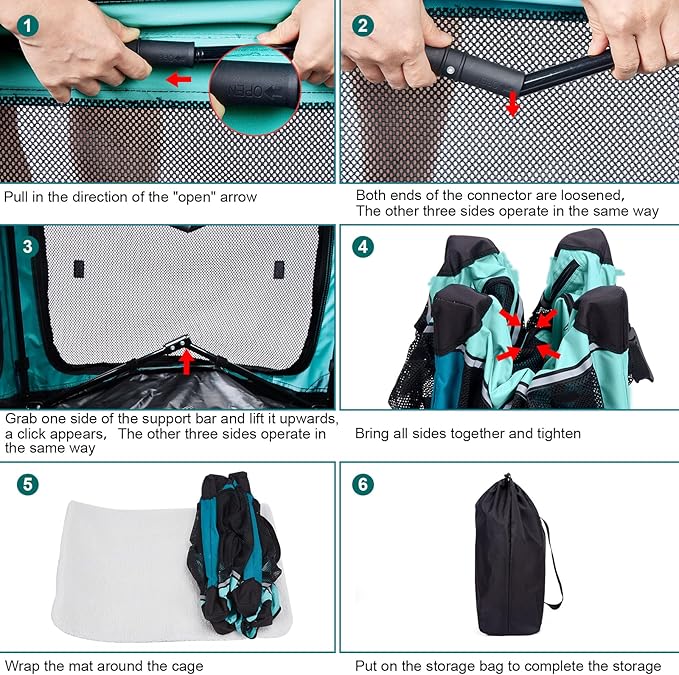 1

OPEN

Pull in the direction of the "open" arrow

2

Both ends of the connector are loosened, The other three sides operate in the same way

3

Grab one side of the support bar and lift it upwards, a click appears, The other three sides operate in the same way

4

Bring all sides together and tighten

5

Wrap the mat around the cage

6

Put on the storage bag to complete the storage