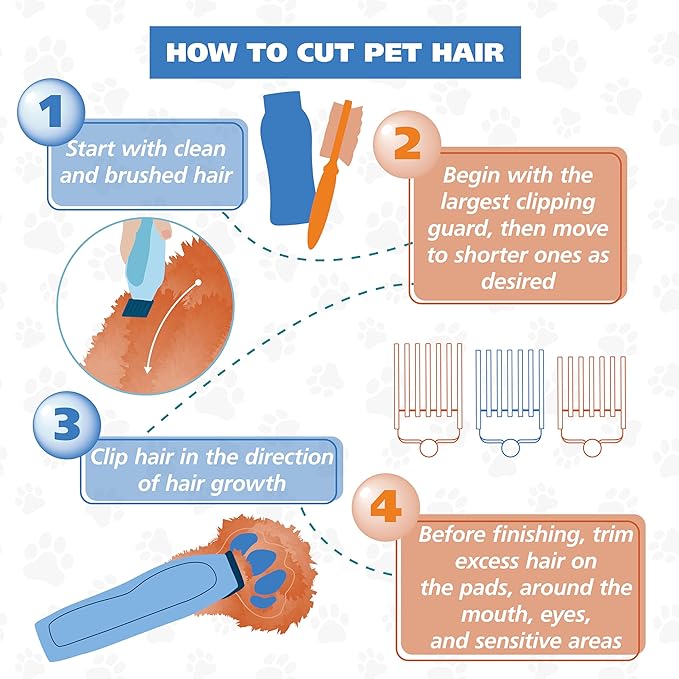 HOW TO CUT PET HAIR

1
Start with clean and brushed hair

2
Begin with the largest clipping guard, then move to shorter ones as desired

3
Clip hair in the direction of hair growth

4
Before finishing, trim excess hair on the pads, around the mouth, eyes, and sensitive areas