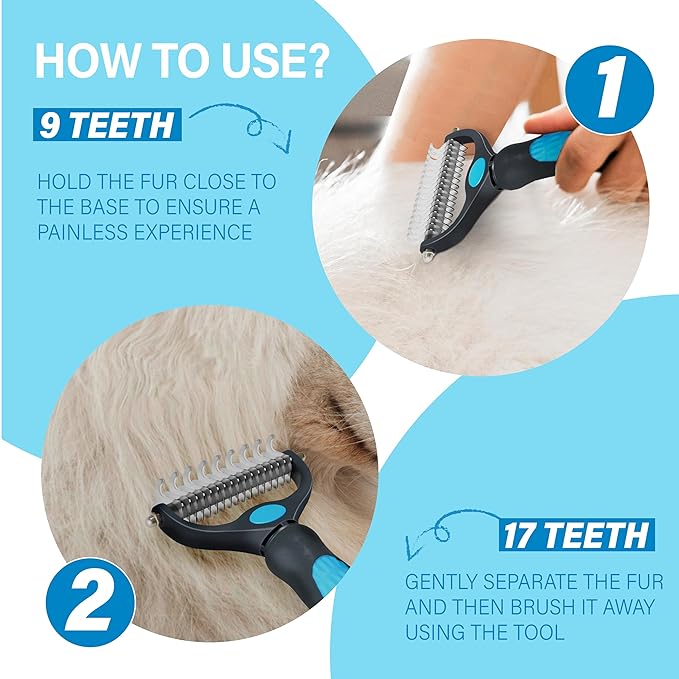 HOW TO USE?

9 TEETH

HOLD THE FUR CLOSE TO THE BASE TO ENSURE A PAINLESS EXPERIENCE

1

2

17 TEETH

GENTLY SEPARATE THE FUR AND THEN BRUSH IT AWAY USING THE TOOL