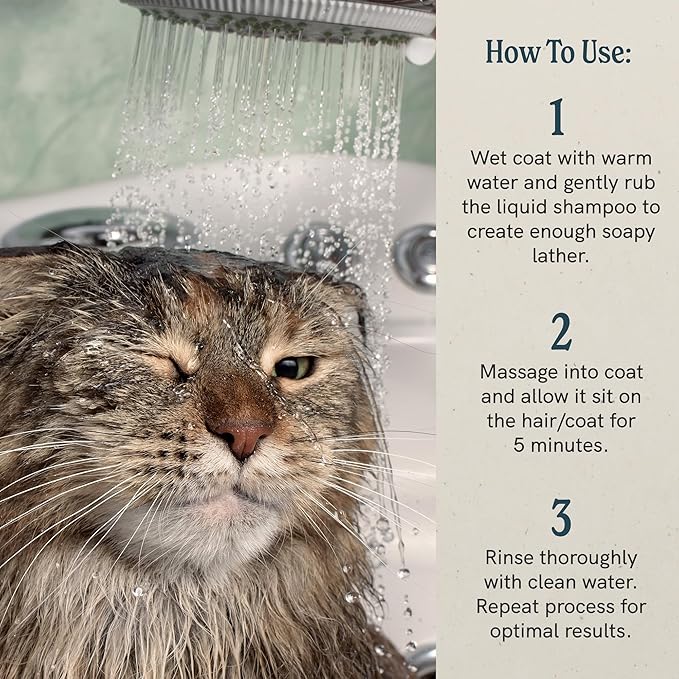 How To Use:

1

Wet coat with warm water and gently rub the liquid shampoo to create enough soapy lather.

2

Massage into coat and allow it sit on the hair/coat for 5 minutes.

3

Rinse thoroughly with clean water. Repeat process for optimal results.