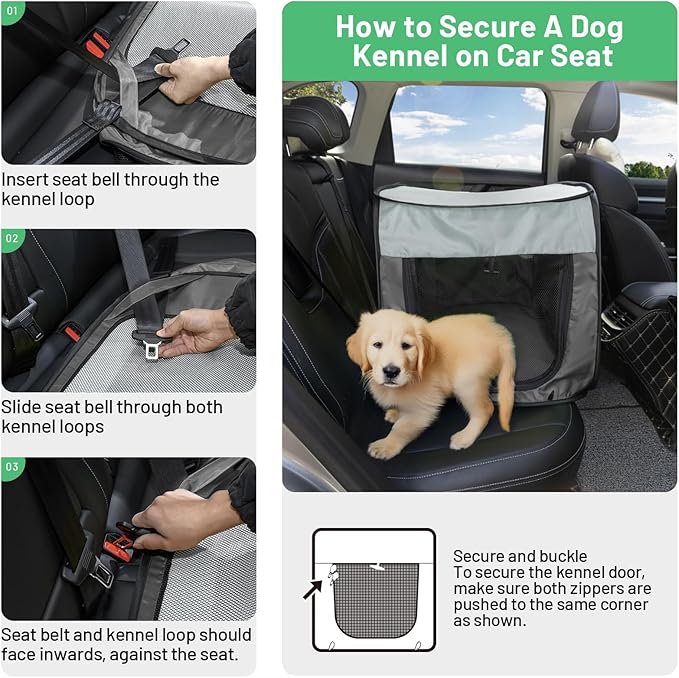 01

Insert seat bell through the kennel loop

02

Slide seat bell through both kennel loops

03

Seat belt and kennel loop should face inwards, against the seat.

How to Secure A Dog Kennel on Car Seat

Secure and buckle
To secure the kennel door, make sure both zippers are pushed to the same corner as shown.