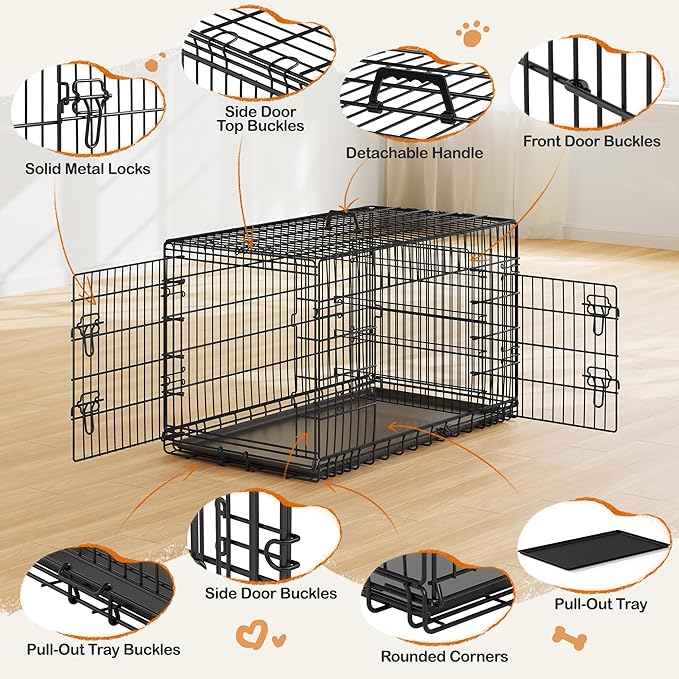 Solid Metal Locks

Side Door Top Buckles

Detachable Handle

Front Door Buckles

Pull-Out Tray Buckles

Side Door Buckles

Rounded Corners

Pull-Out Tray