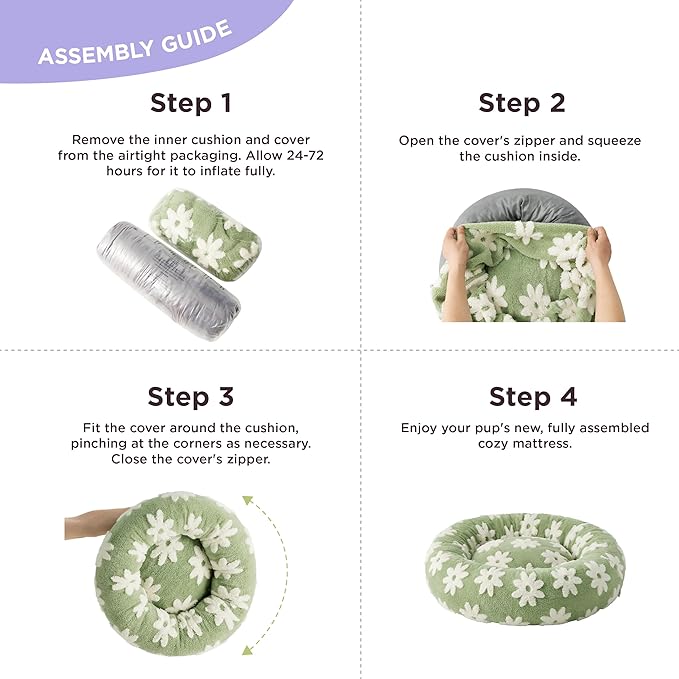 ASSEMBLY GUIDE

Step 1

Remove the inner cushion and cover from the airtight packaging. Allow 24-72 hours for it to inflate fully.

Step 2

Open the cover's zipper and squeeze the cushion inside.

Step 3

Fit the cover around the cushion, pinching at the corners as necessary. Close the cover's zipper.

Step 4

Enjoy your pup's new, fully assembled cozy mattress.