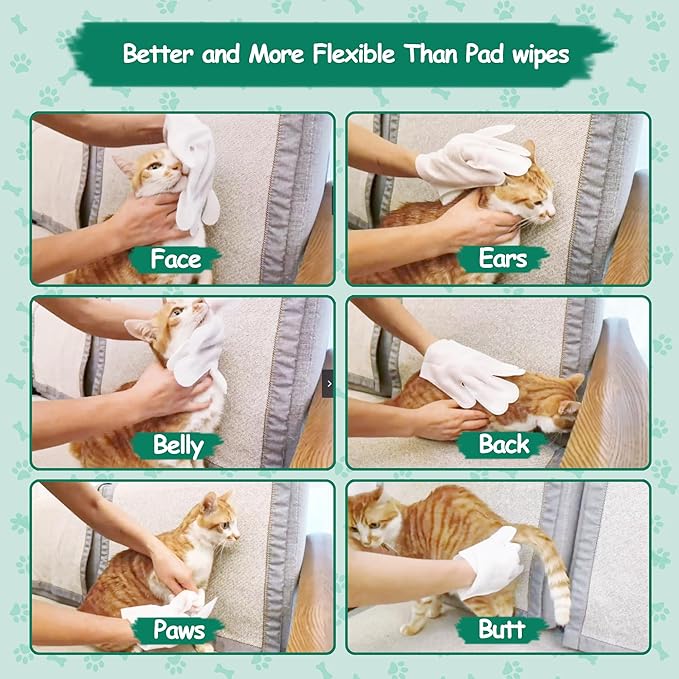 Better and More Flexible Than Pad wipes

Face

Ears

Belly

Back

Paws

Butt