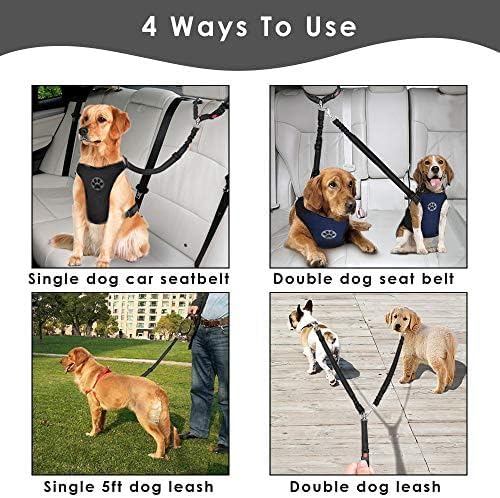 4 Ways To Use

Single dog car seatbelt

Double dog seat belt

Single 5ft dog leash

Double dog leash