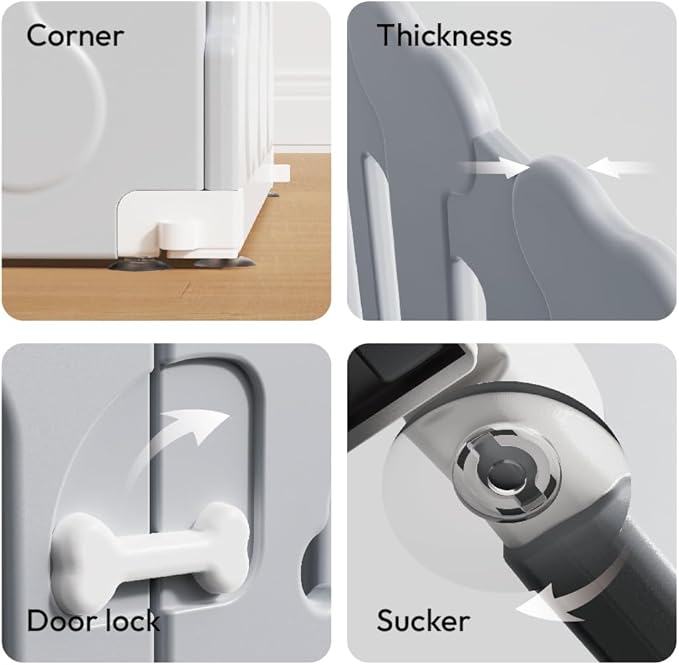 Corner

Thickness

Door lock

Sucker