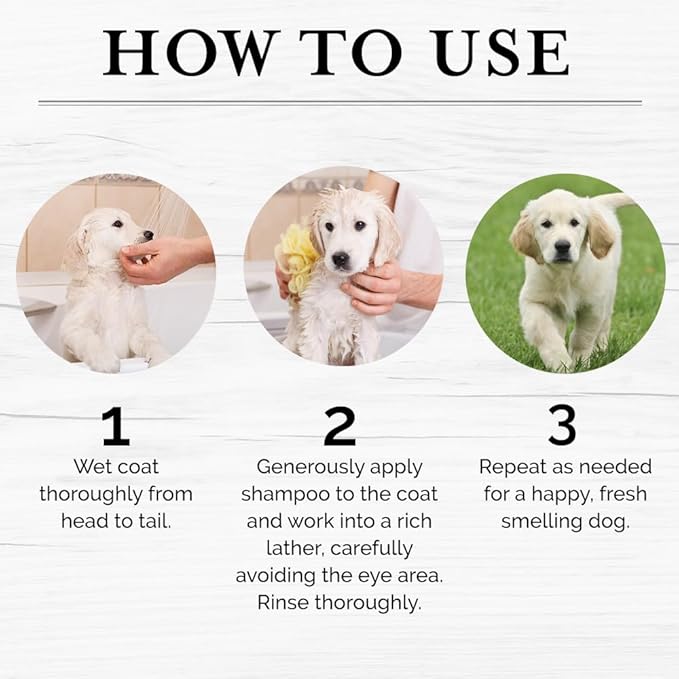 HOW TO USE

1
Wet coat thoroughly from head to tail.

2
Generously apply shampoo to the coat and work into a rich lather, carefully avoiding the eye area. Rinse thoroughly.

3
Repeat as needed for a happy, fresh smelling dog.