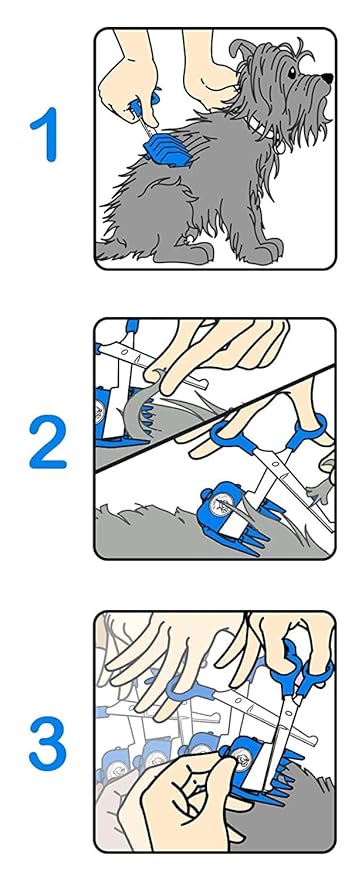 1

2

3