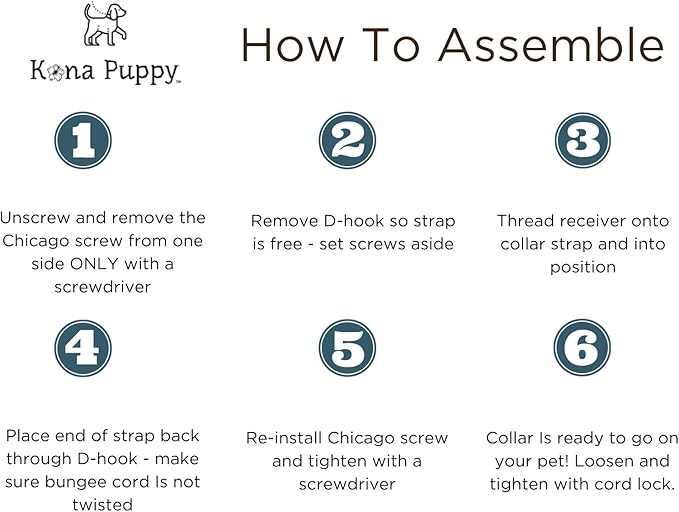 Kona Puppy™

How To Assemble

1

Unscrew and remove the Chicago screw from one side ONLY with a screwdriver

2

Remove D-hook so strap is free - set screws aside

3

Thread receiver onto collar strap and into position

4

Place end of strap back through D-hook - make sure bungee cord Is not twisted

5

Re-install Chicago screw and tighten with a screwdriver

6

Collar Is ready to go on your pet! Loosen and tighten with cord lock.