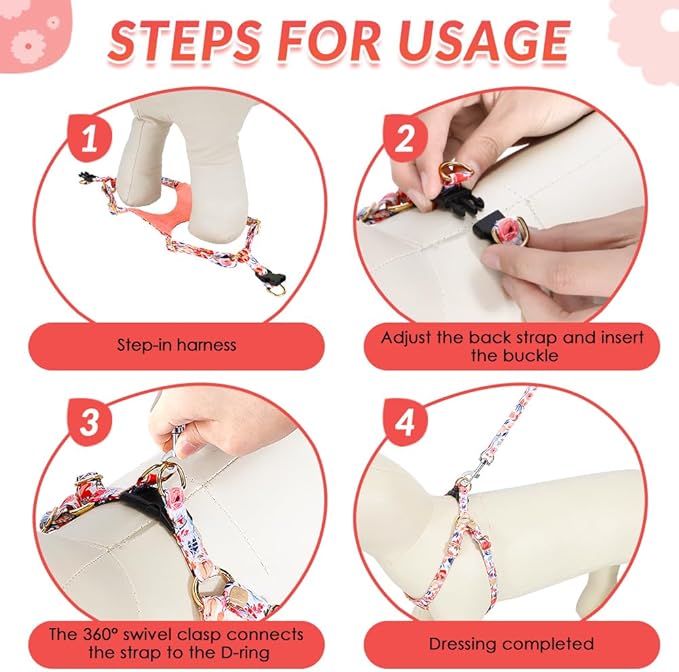 STEPS FOR USAGE

1

Step-in harness

2

Adjust the back strap and insert the buckle

3

The 360° swivel clasp connects the strap to the D-ring

4

Dressing completed