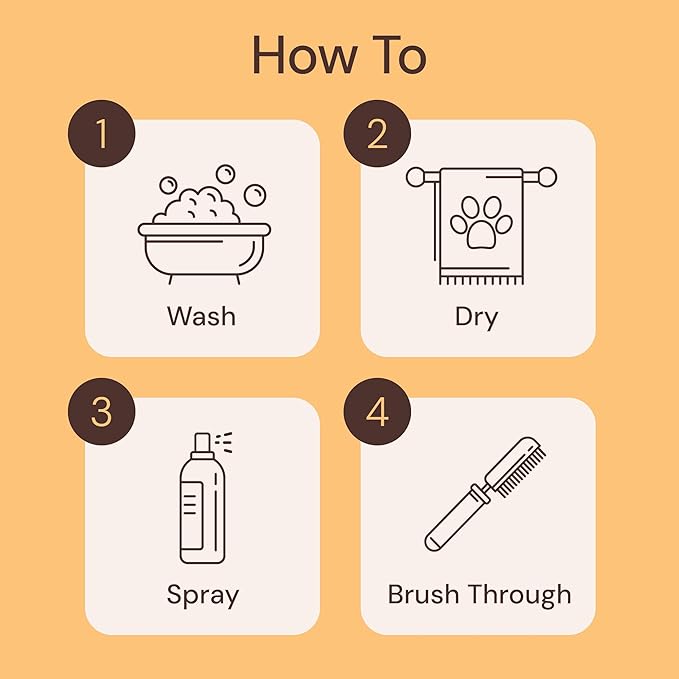 How To

1

Wash

2

Dry

3

Spray

4

Brush Through