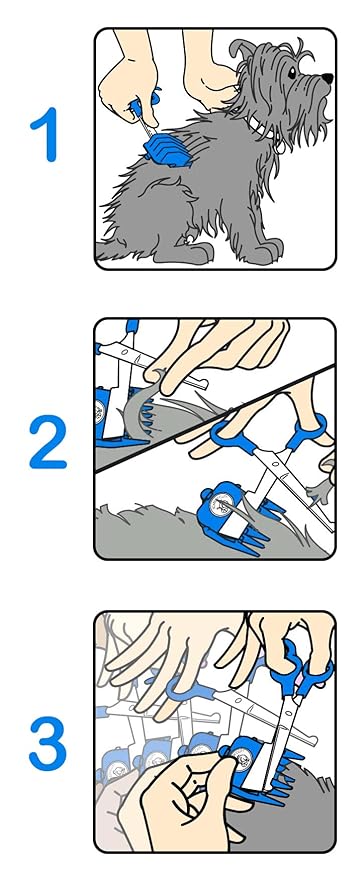 1

2

3