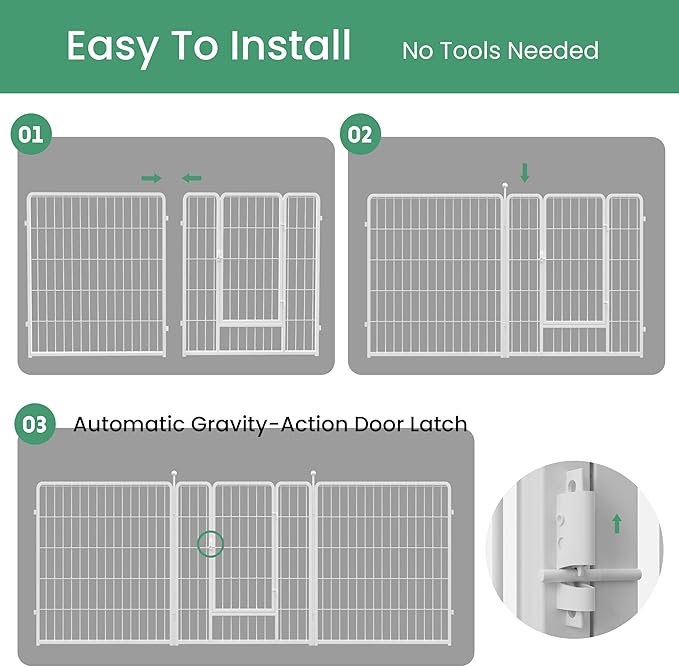 Easy To Install No Tools Needed

01

02

03 Automatic Gravity-Action Door Latch