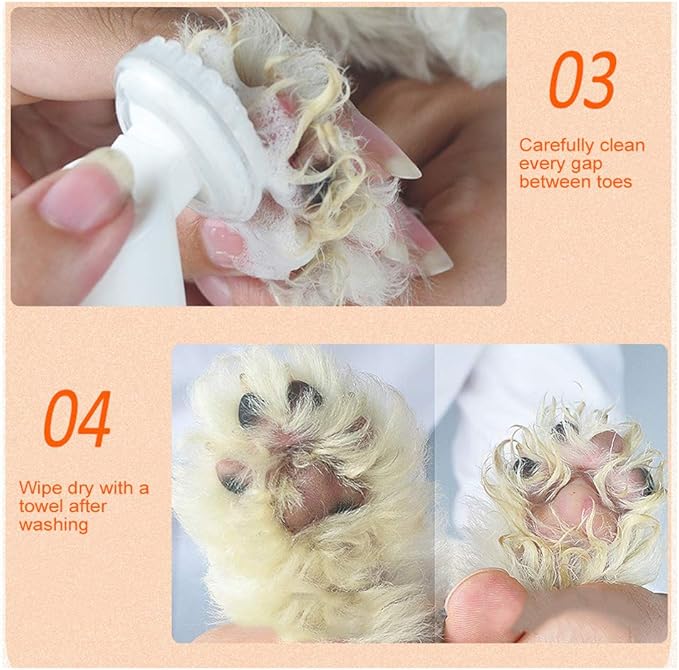 03

Carefully clean every gap between toes

04

Wipe dry with a towel after washing