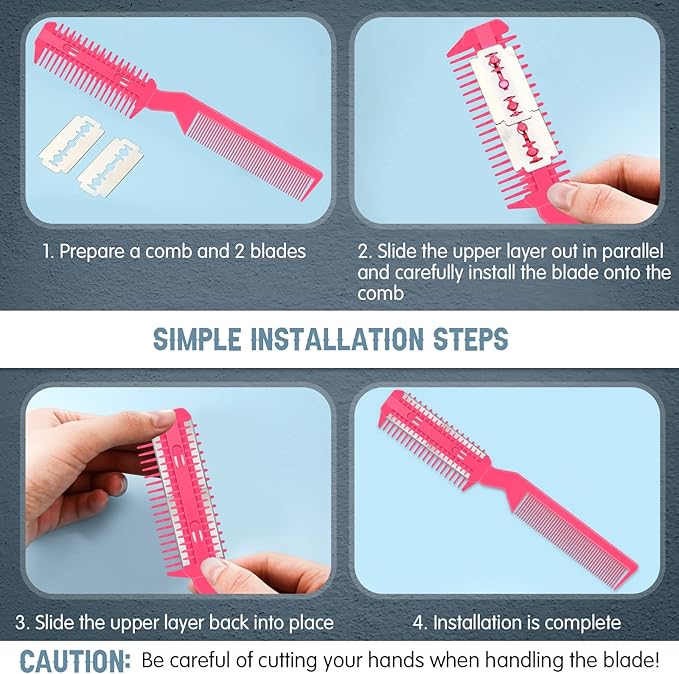 1. Prepare a comb and 2 blades

2. Slide the upper layer out in parallel and carefully install the blade onto the comb

SIMPLE INSTALLATION STEPS

3. Slide the upper layer back into place

4. Installation is complete

CAUTION: Be careful of cutting your hands when handling the blade!