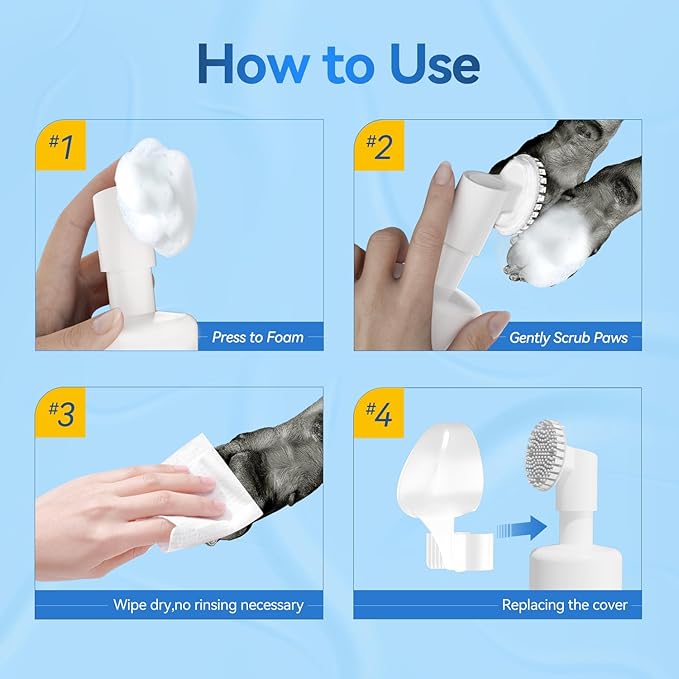 How to Use

#1

Press to Foam

#2

Gently Scrub Paws

#3

Wipe dry,no rinsing necessary

#4

Replacing the cover