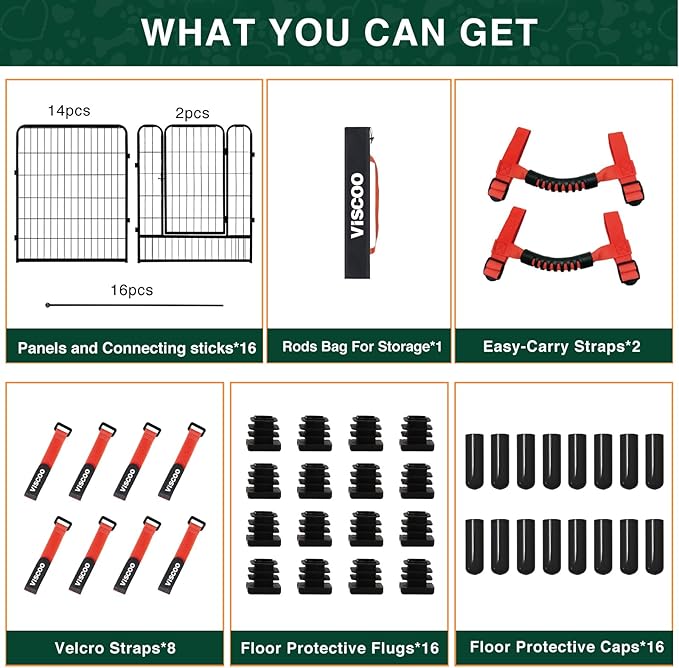 WHAT YOU CAN GET

14pcs

2pcs

16pcs

Panels and Connecting sticks*16

VISCOO

Rods Bag For Storage*1

Easy-Carry Straps*2

VISCOO VISCOO VISCOO VISCOO
VISCOO VISCOO VISCOO VISCOO

Velcro Straps*8

Floor Protective Flugs*16

Floor Protective Caps*16