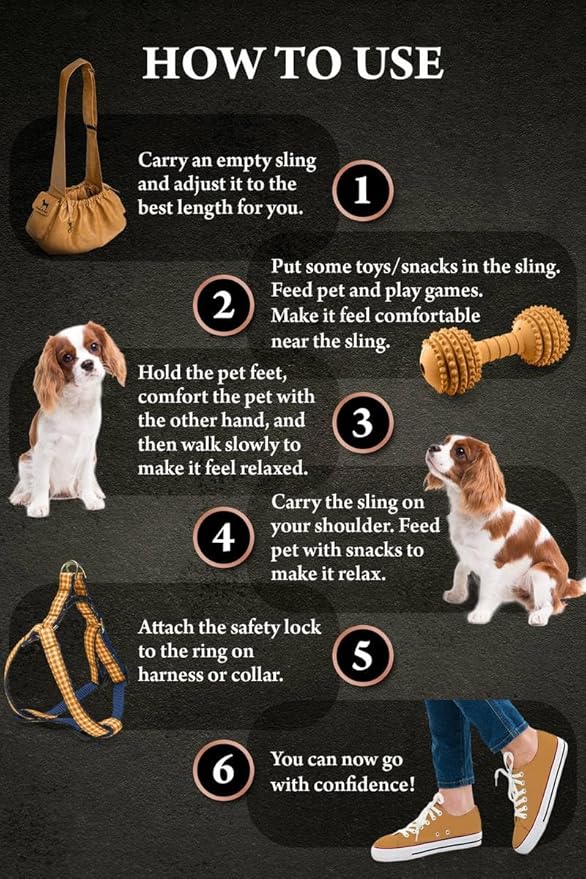 HOW TO USE

Carry an empty sling and adjust it to the best length for you.

1

2

Put some toys/snacks in the sling. Feed pet and play games. Make it feel comfortable near the sling.

Hold the pet feet, comfort the pet with the other hand, and then walk slowly to make it feel relaxed.

3

4

Carry the sling on your shoulder. Feed pet with snacks to make it relax.

Attach the safety lock to the ring on harness or collar.

5

6

You can now go with confidence!