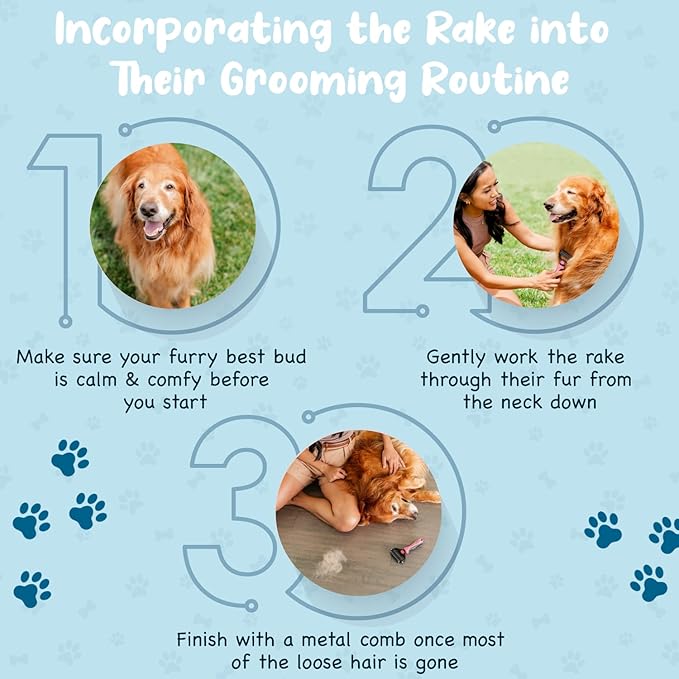 Incorporating the Rake into Their Grooming Routine

1

Make sure your furry best bud is calm & comfy before you start

2

Gently work the rake through their fur from the neck down

3

Finish with a metal comb once most of the loose hair is gone