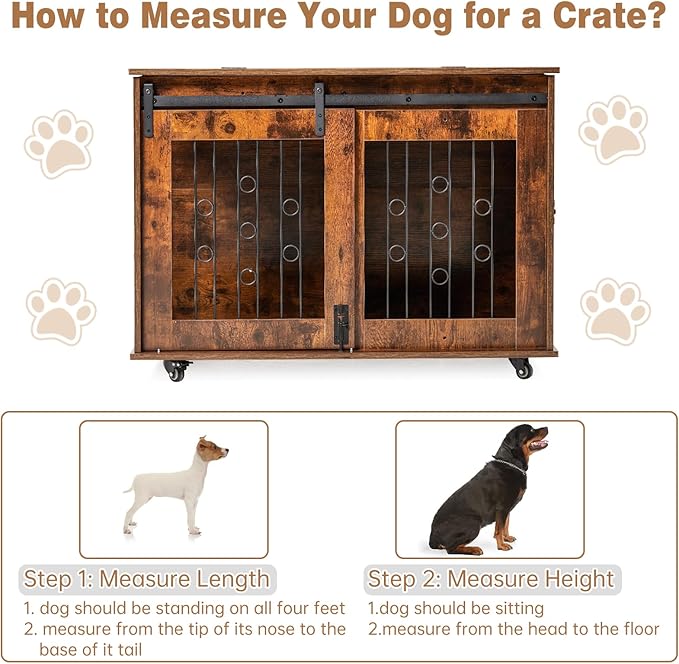 How to Measure Your Dog for a Crate?

Step 1: Measure Length
1. dog should be standing on all four feet
2. measure from the tip of its nose to the base of it tail

Step 2: Measure Height
1.dog should be sitting
2.measure from the head to the floor