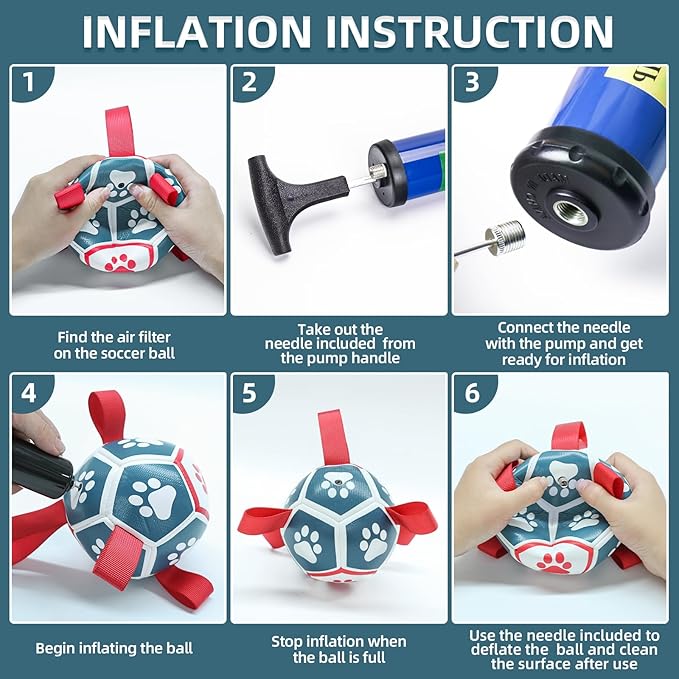 INFLATION INSTRUCTION

1

Find the air filter on the soccer ball

2

Take out the needle included from the pump handle

3

Connect the needle with the pump and get ready for inflation

4

Begin inflating the ball

5

Stop inflation when the ball is full

6

Use the needle included to deflate the ball and clean the surface after use