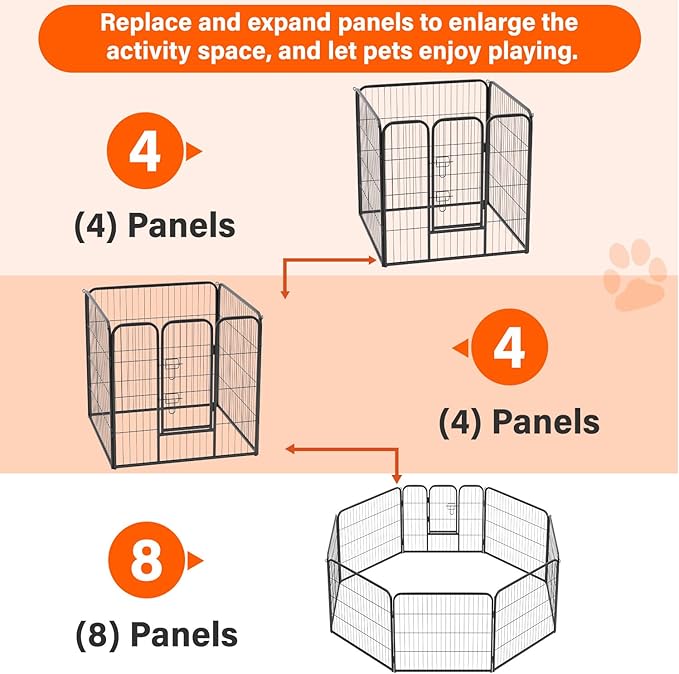 Replace and expand panels to enlarge the activity space, and let pets enjoy playing.

4

(4) Panels

4

(4) Panels

8

(8) Panels