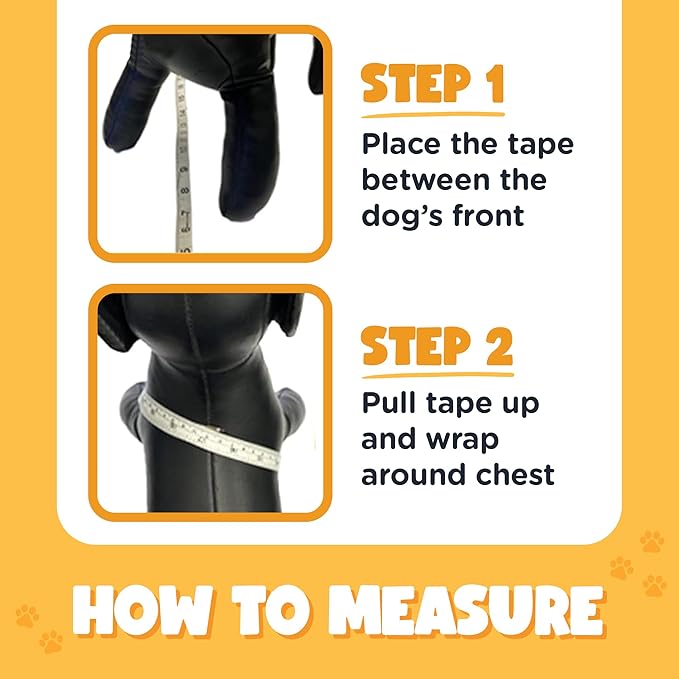 STEP 1
Place the tape between the dog's front

STEP 2
Pull tape up and wrap around chest

HOW TO MEASURE