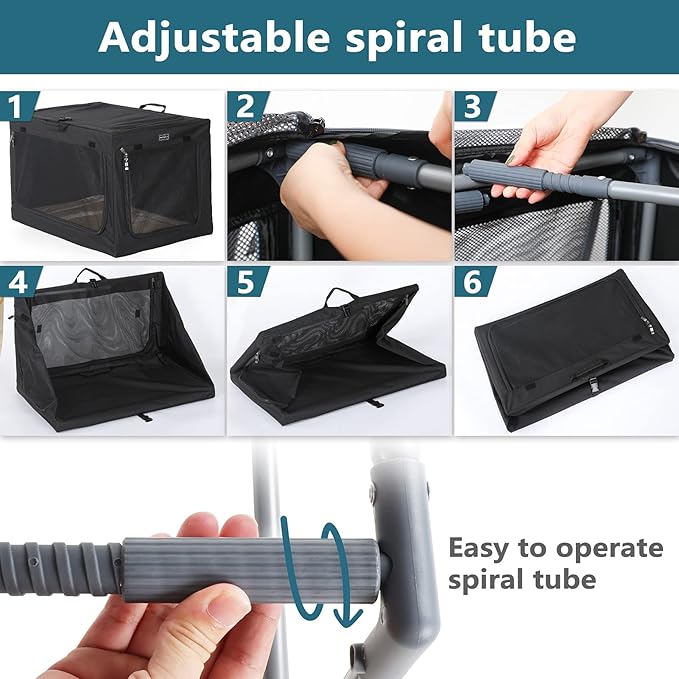 Adjustable spiral tube

1

2

3

4

5

6

Easy to operate spiral tube