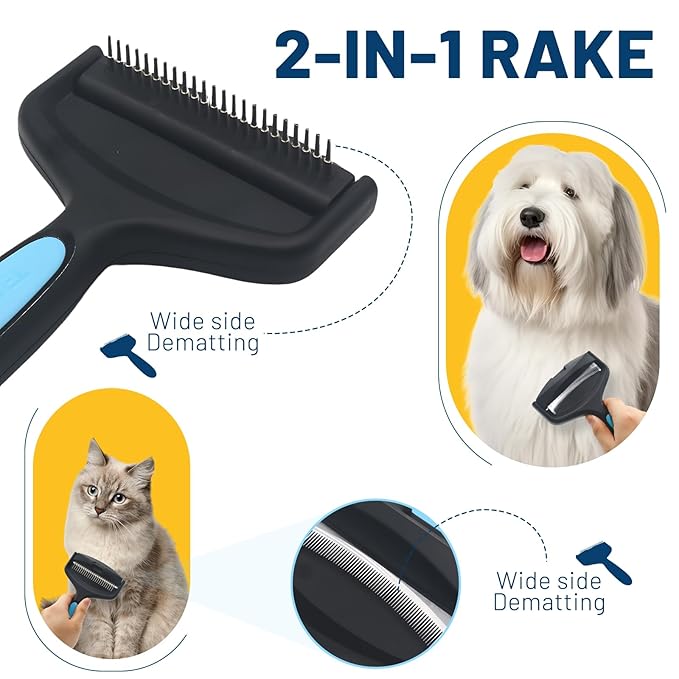 2-IN-1 RAKE

Wide side
Dematting

Wide side
Dematting