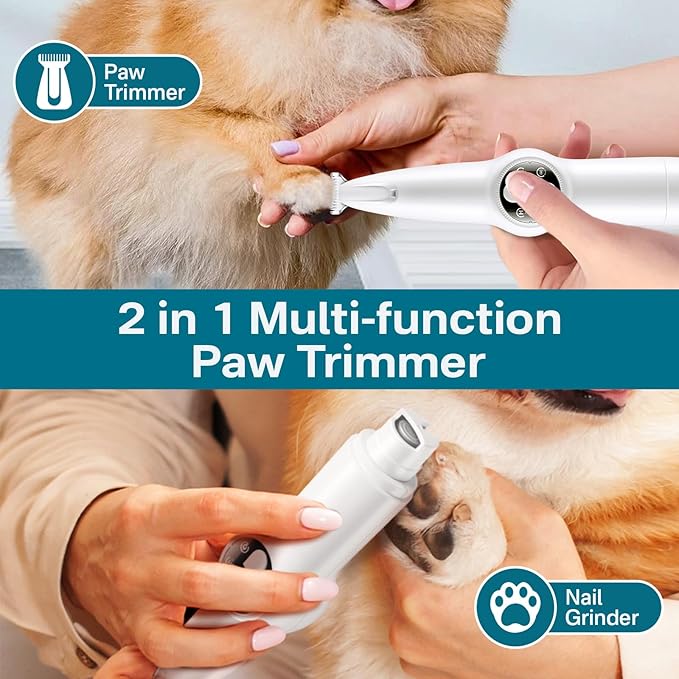 Paw Trimmer

2 in 1 Multi-function Paw Trimmer

Nail Grinder