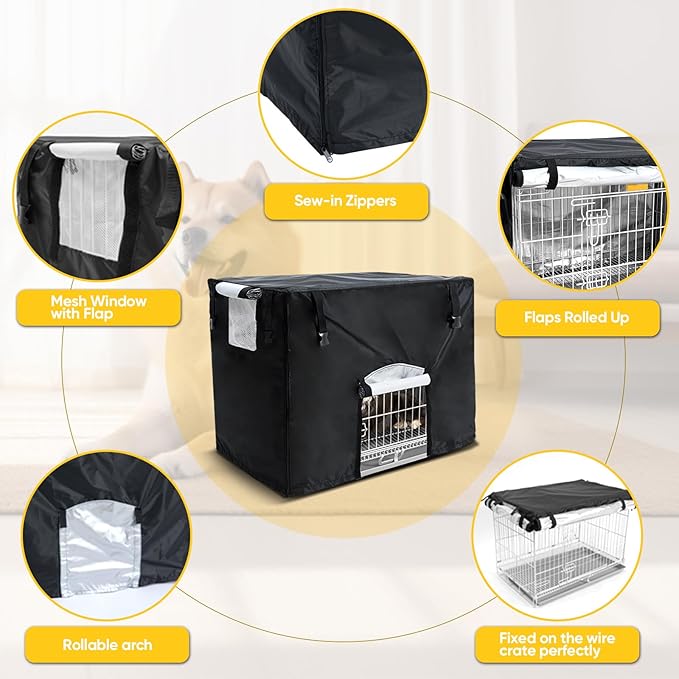 Sew-in Zippers

Mesh Window with Flap

Flaps Rolled Up

Rollable arch

Fixed on the wire crate perfectly