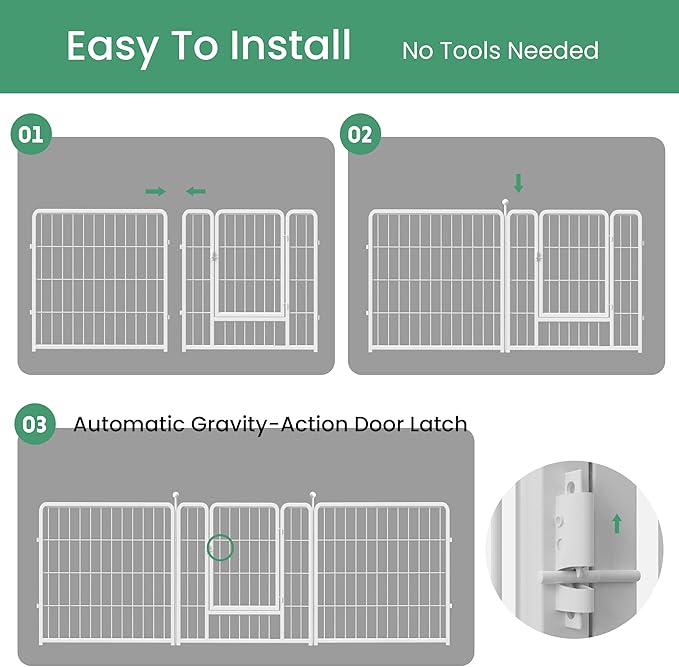 Easy To Install No Tools Needed

01

02

03 Automatic Gravity-Action Door Latch