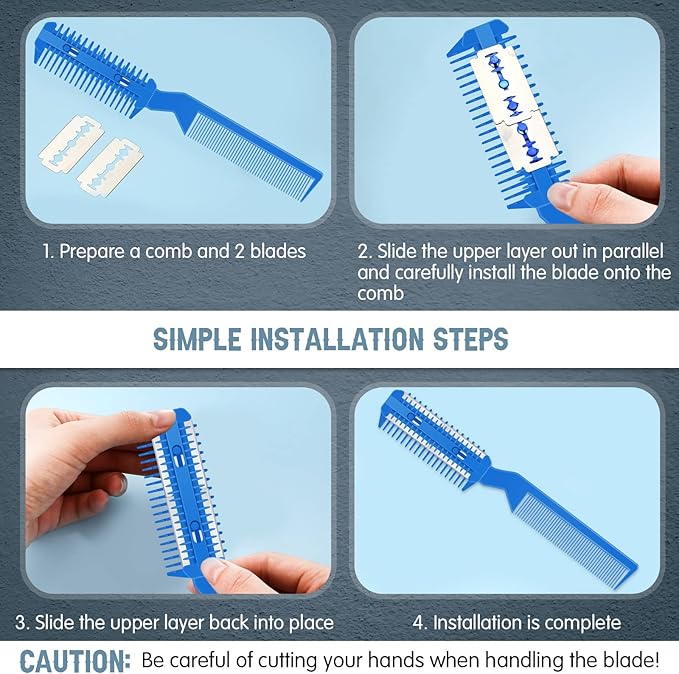 1. Prepare a comb and 2 blades

2. Slide the upper layer out in parallel and carefully install the blade onto the comb

SIMPLE INSTALLATION STEPS

3. Slide the upper layer back into place

4. Installation is complete

CAUTION: Be careful of cutting your hands when handling the blade!