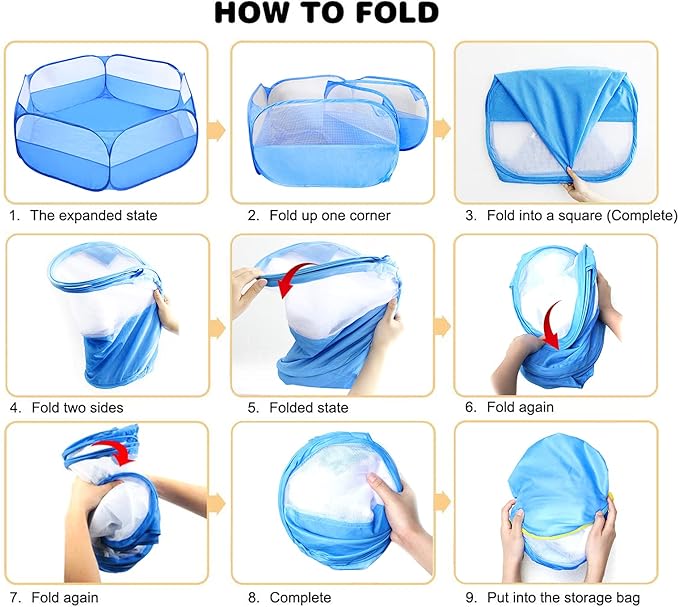 HOW TO FOLD

1. The expanded state

2. Fold up one corner

3. Fold into a square (Complete)

4. Fold two sides

5. Folded state

6. Fold again

7. Fold again

8. Complete

9. Put into the storage bag