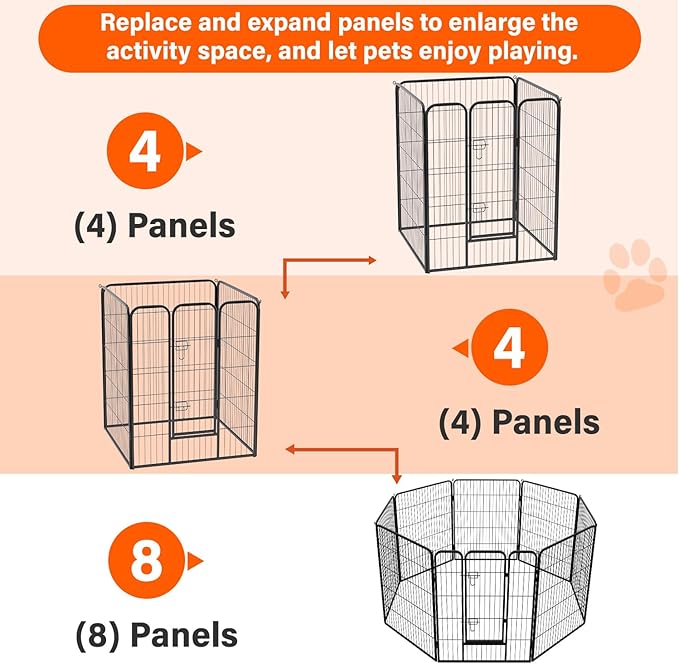 Replace and expand panels to enlarge the activity space, and let pets enjoy playing.

4

(4) Panels

4

(4) Panels

8

(8) Panels