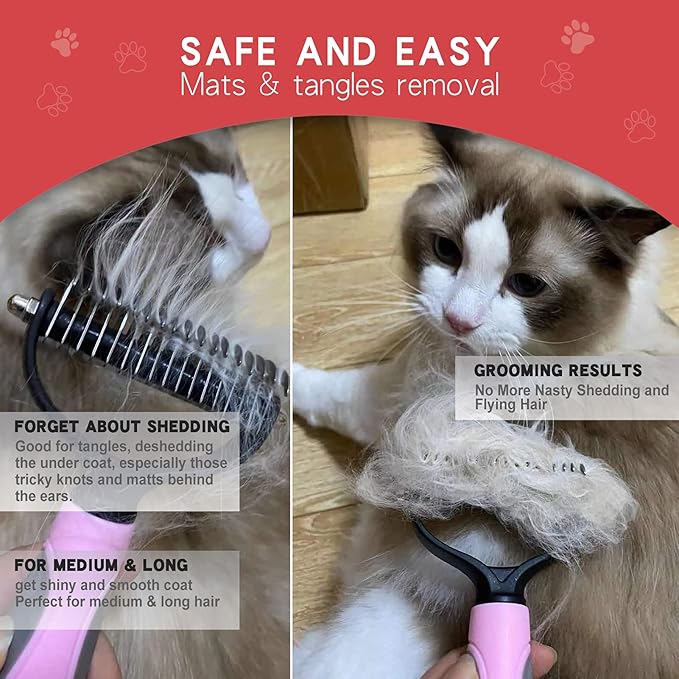 SAFE AND EASY
Mats & tangles removal

FORGET ABOUT SHEDDING
Good for tangles, deshedding the under coat, especially those tricky knots and matts behind the ears.

FOR MEDIUM & LONG
get shiny and smooth coat
Perfect for medium & long hair

GROOMING RESULTS
No More Nasty Shedding and Flying Hair