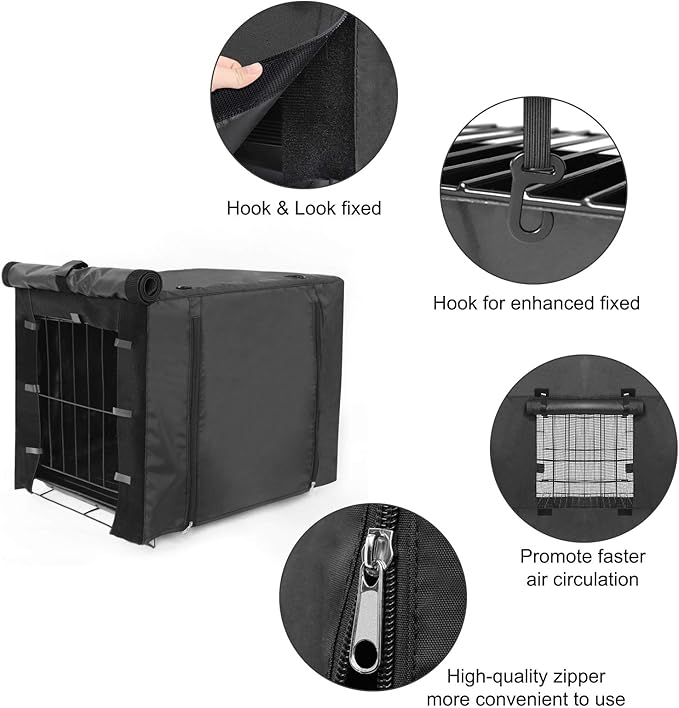 Hook & Look fixed

Hook for enhanced fixed

Promote faster air circulation

High-quality zipper more convenient to use