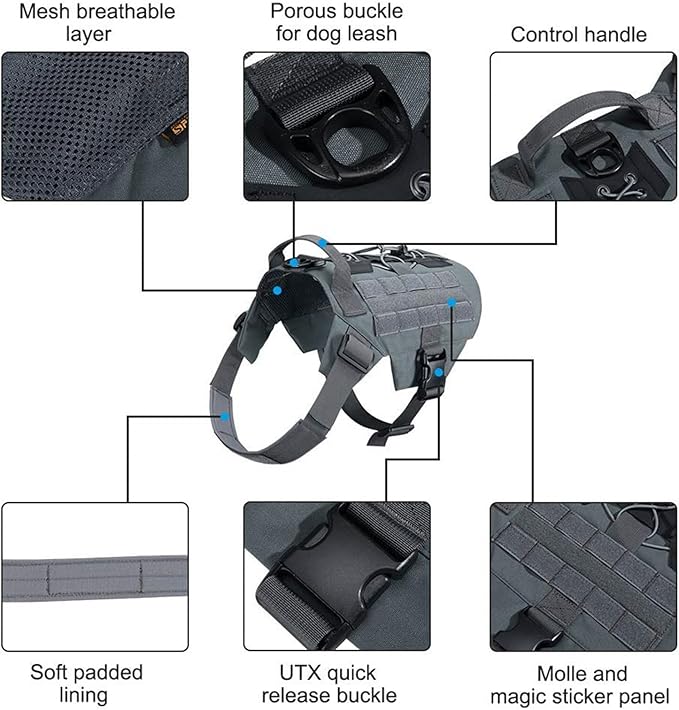 Mesh breathable layer

Porous buckle for dog leash

Control handle

Soft padded lining

UTX quick release buckle

Molle and magic sticker panel